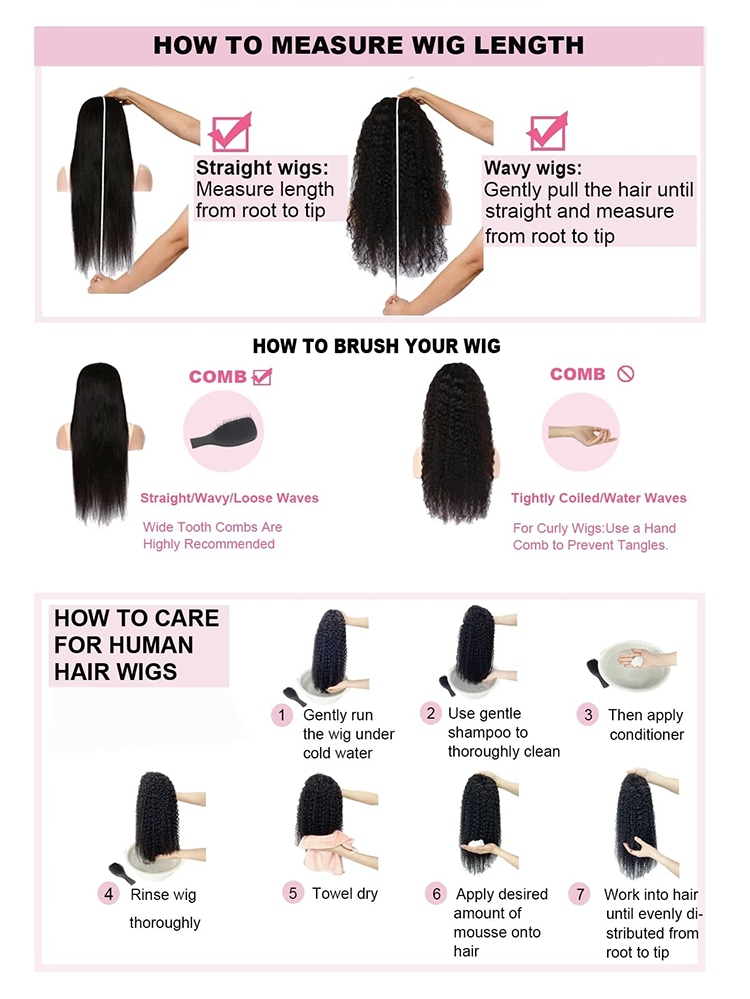 HOW TO MEASURE WIG LENGTH

Straight wigs:
Measure length from root to tip

Wavy wigs:
Gently pull the hair until straight and measure from root to tip

HOW TO BRUSH YOUR WIG

COMB

Straight/Wavy/Loose Waves

Wide Tooth Combs Are Highly Recommended

COMB

Tightly Coiled/Water Waves

For Curly Wigs:Use a Hand Comb to Prevent Tangles.

HOW TO CARE FOR HUMAN HAIR WIGS

1 Gently run the wig under cold water

2 Use gentle shampoo to thoroughly clean

3 Then apply conditioner

4 Rinse wig thoroughly

5 Towel dry

6 Apply desired amount of mousse onto hair

7 Work into hair until evenly distributed from root to tip